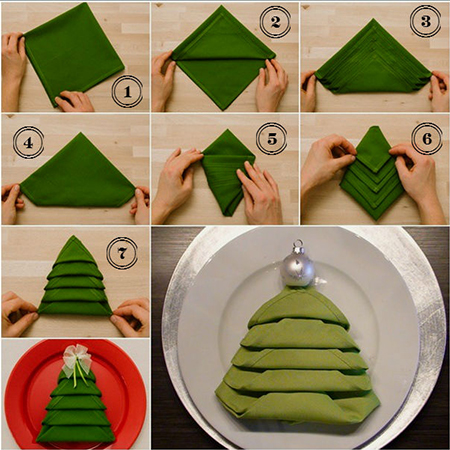 1

2

3

4

5

6

7